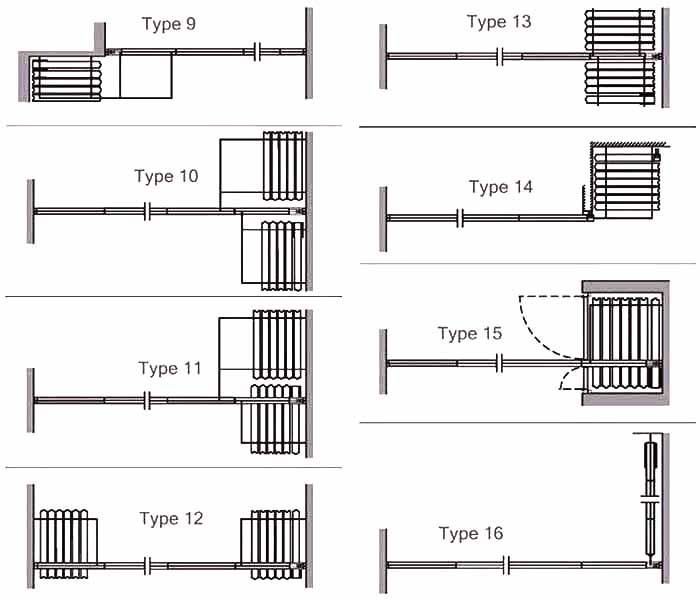 Type 9

Type 10

Type 11

Type 12

Type 13

Type 14

Type 15

Type 16